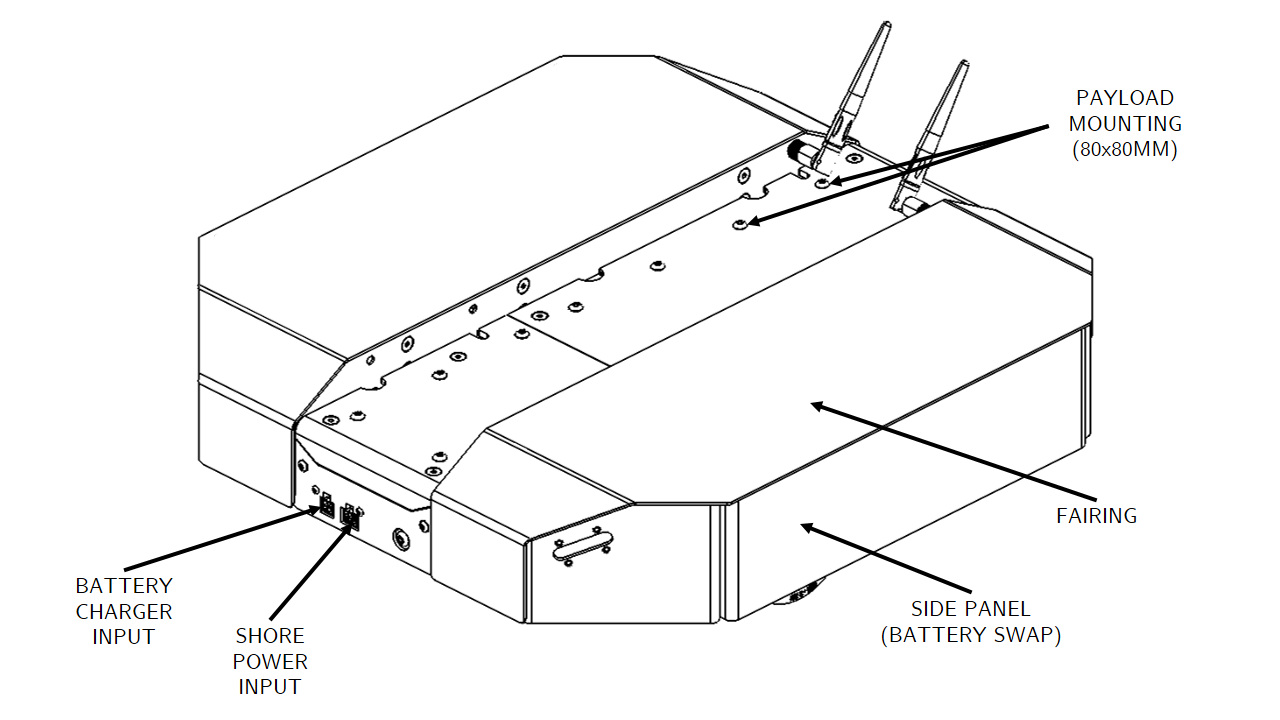 PAYLOAD MOUNTING (80x80MM)

FAIRING

SIDE PANEL (BATTERY SWAP)

BATTERY CHARGER INPUT

SHORE POWER INPUT